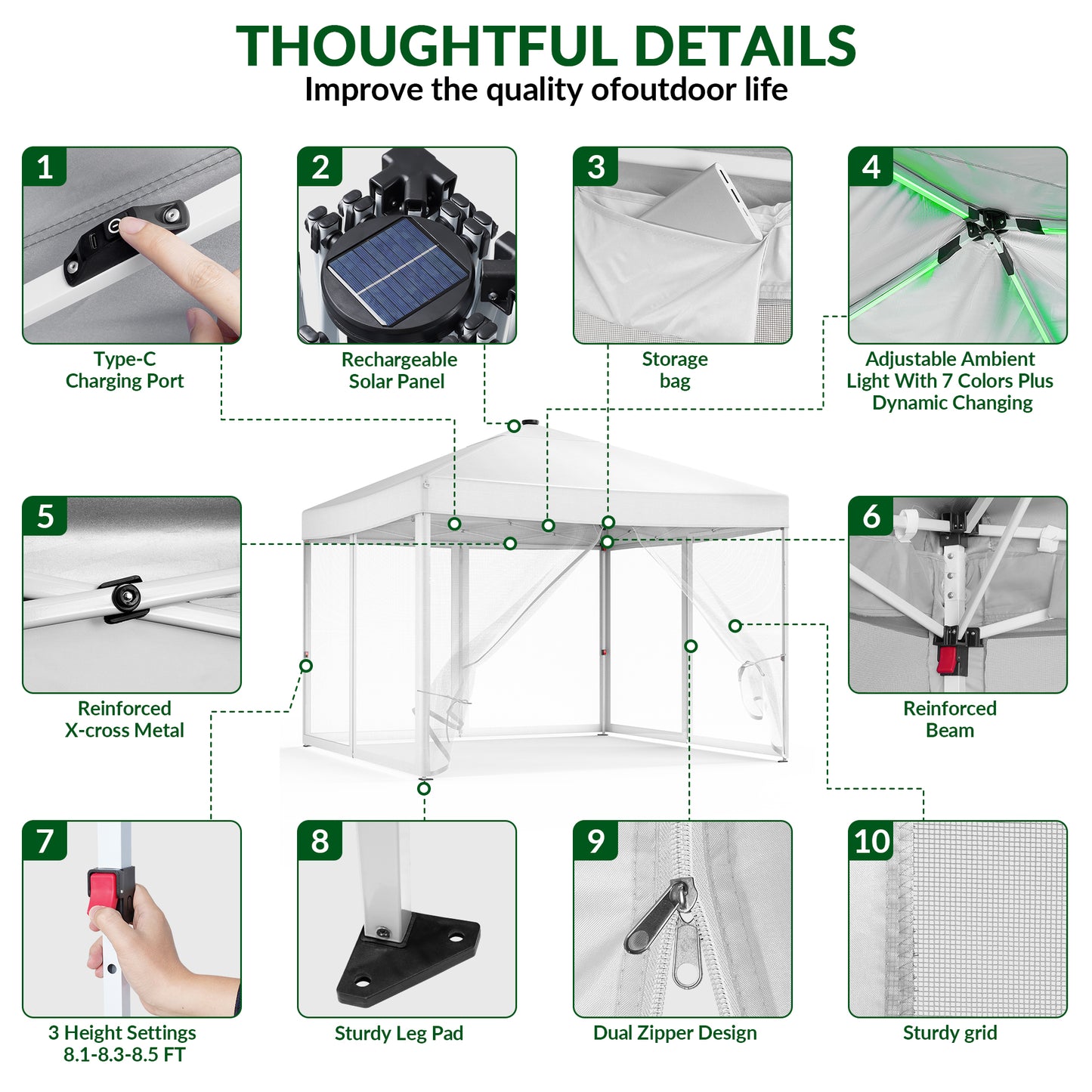 THOUGHTFUL DETAILS

Improve the quality ofoutdoor life

1

Type-C Charging Port

2

Rechargeable Solar Panel

3

Storage bag

4

Adjustable Ambient Light With 7 Colors Plus Dynamic Changing

5

Reinforced X-cross Metal

6

Reinforced Beam

7

3 Height Settings 8.1-8.3-8.5 FT

8

Sturdy Leg Pad

9

Dual Zipper Design

10

Sturdy grid