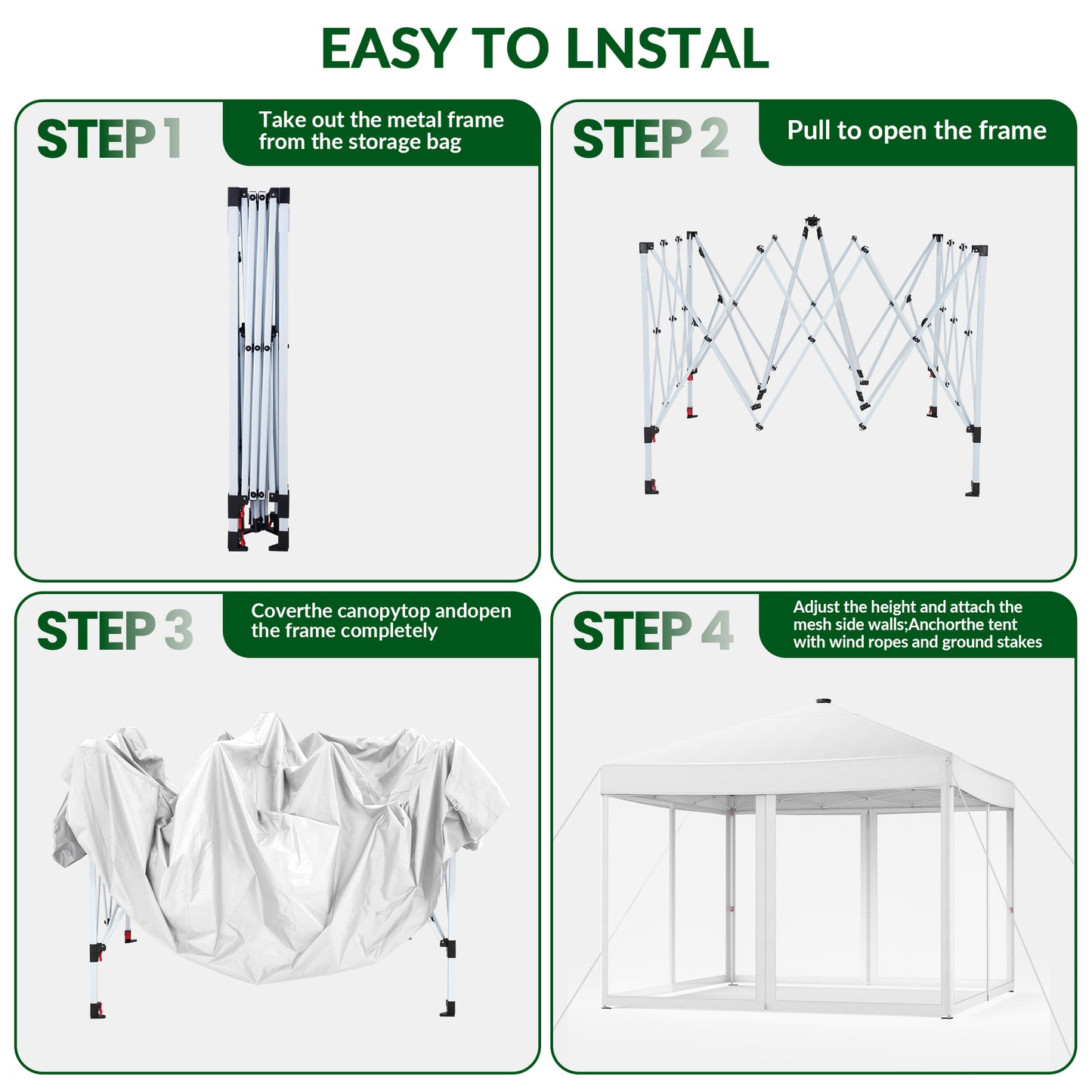 EASY TO LNSTAL

STEP 1

Take out the metal frame from the storage bag

STEP 2

Pull to open the frame

STEP 3

Coverthe canopytop andopen the frame completely

STEP 4

Adjust the height and attach the mesh side walls;Anchorthe tent with wind ropes and ground stakes