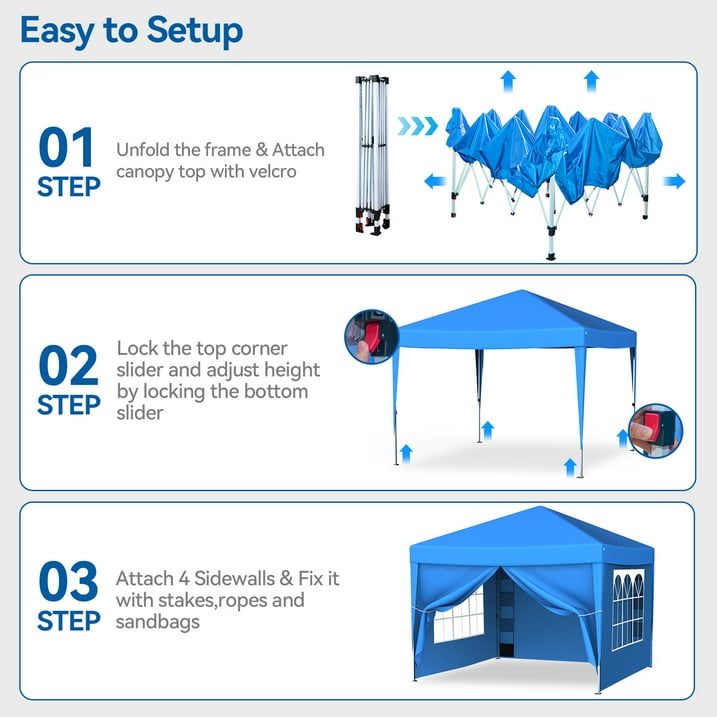 Easy to Setup

01
STEP
Unfold the frame & Attach canopy top with velcro

02
STEP
Lock the top corner slider and adjust height by locking the bottom slider

03
STEP
Attach 4 Sidewalls & Fix it with stakes,ropes and sandbags