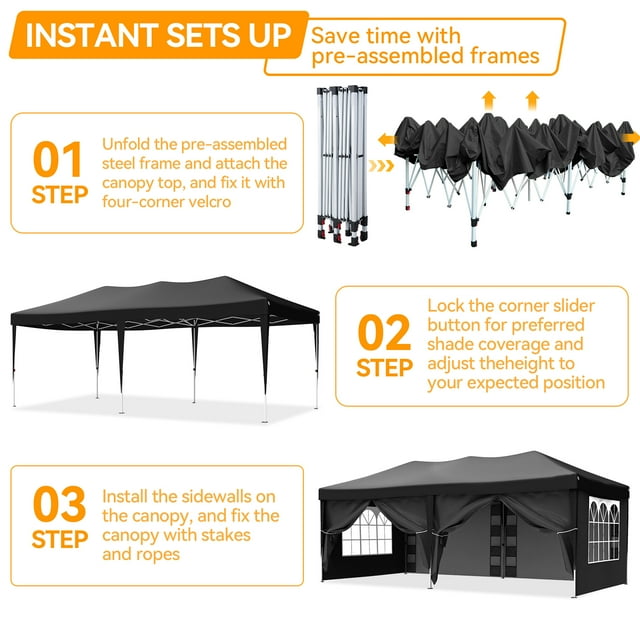 INSTANT SETS UP

Save time with pre-assembled frames

01 STEP

Unfold the pre-assembled steel frame and attach the canopy top, and fix it with four-corner velcro

02 STEP

Lock the corner slider button for preferred shade coverage and adjust theheight to your expected position

03 STEP

Install the sidewalls on the canopy, and fix the canopy with stakes and ropes