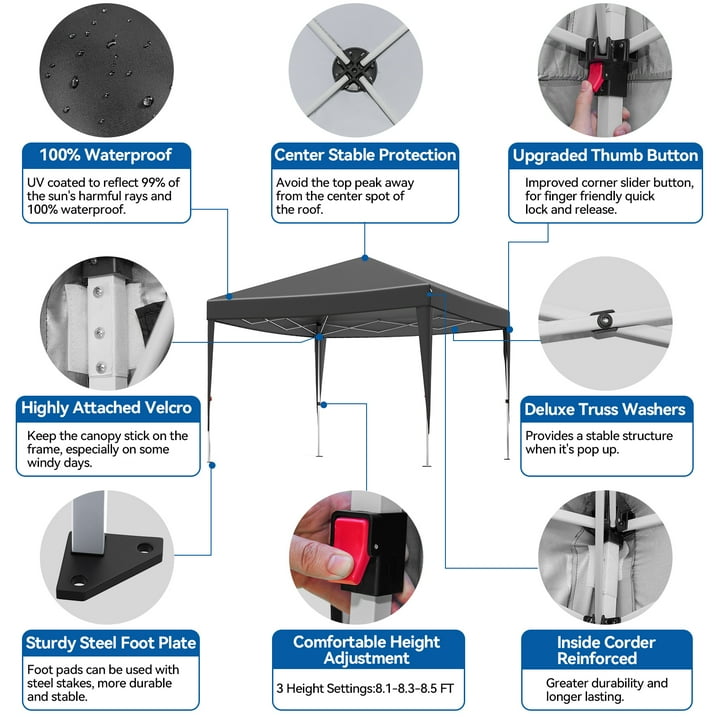 100% Waterproof

UV coated to reflect 99% of the sun's harmful rays and 100% waterproof.

Center Stable Protection

Avoid the top peak away from the center spot of the roof.

Upgraded Thumb Button

Improved corner slider button, for finger friendly quick lock and release.

Highly Attached Velcro

Keep the canopy stick on the frame, especially on some windy days.

Deluxe Truss Washers

Provides a stable structure when it's pop up.

Sturdy Steel Foot Plate

Foot pads can be used with steel stakes, more durable and stable.

Comfortable Height Adjustment

3 Height Settings:8.1-8.3-8.5 FT

Inside Corder Reinforced

Greater durability and longer lasting.