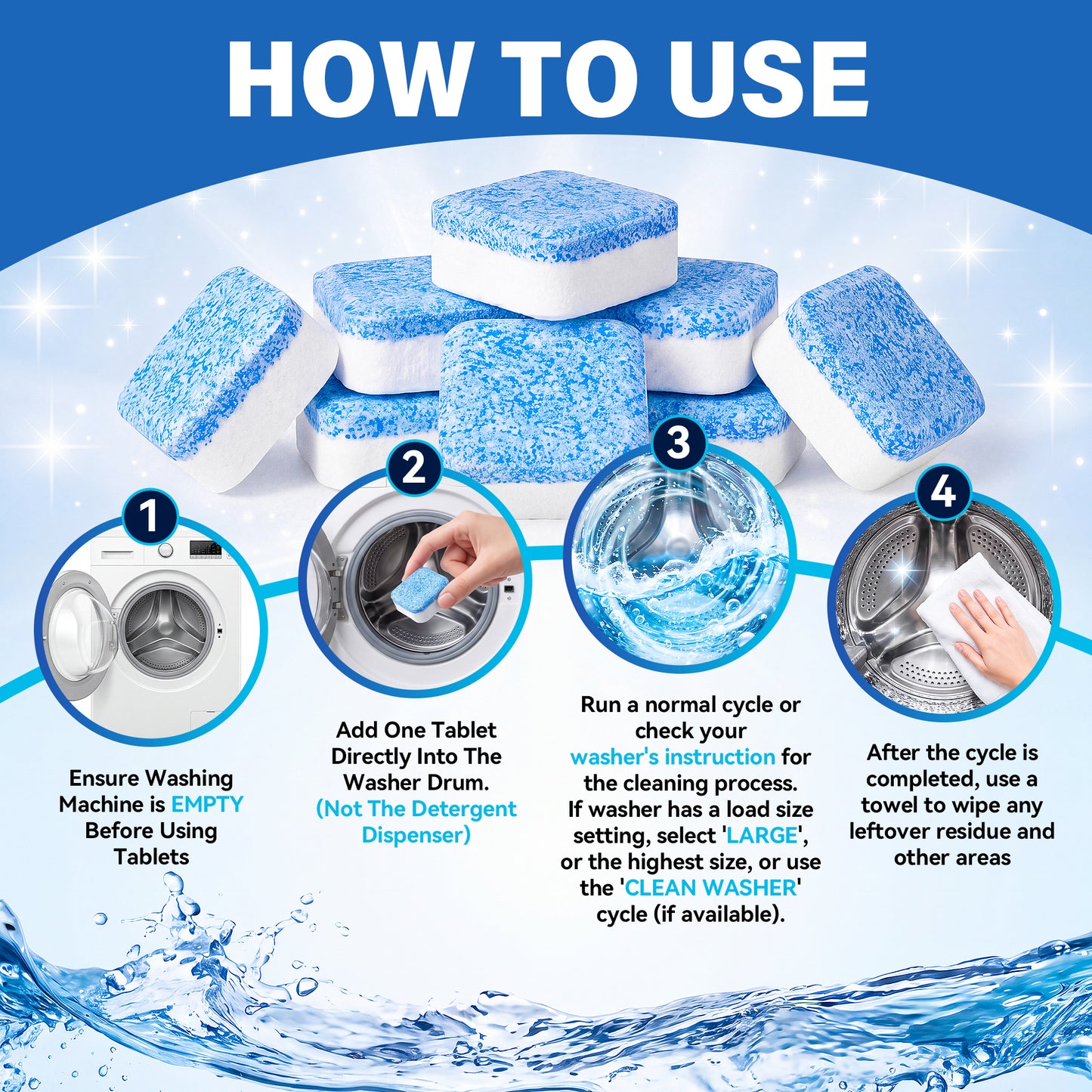 HOW TO USE

1

Ensure Washing Machine is EMPTY Before Using Tablets

2

Add One Tablet Directly Into The Washer Drum. (Not The Detergent Dispenser)

3

Run a normal cycle or check your washer's instruction for the cleaning process. If washer has a load size setting, select 'LARGE', or the highest size, or use the 'CLEAN WASHER' cycle (if available).

4

After the cycle is completed, use a towel to wipe any leftover residue and other areas