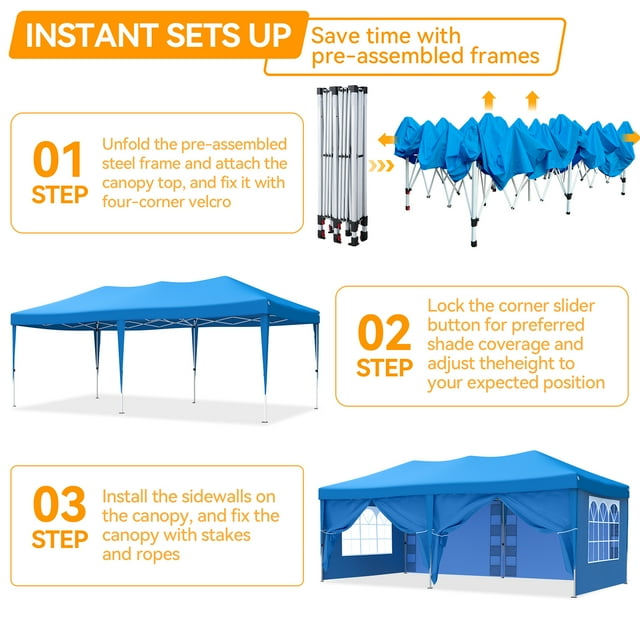 INSTANT SETS UP

Save time with pre-assembled frames

01 STEP

Unfold the pre-assembled steel frame and attach the canopy top, and fix it with four-corner velcro

02 STEP

Lock the corner slider button for preferred shade coverage and adjust theheight to your expected position

03 STEP

Install the sidewalls on the canopy, and fix the canopy with stakes and ropes