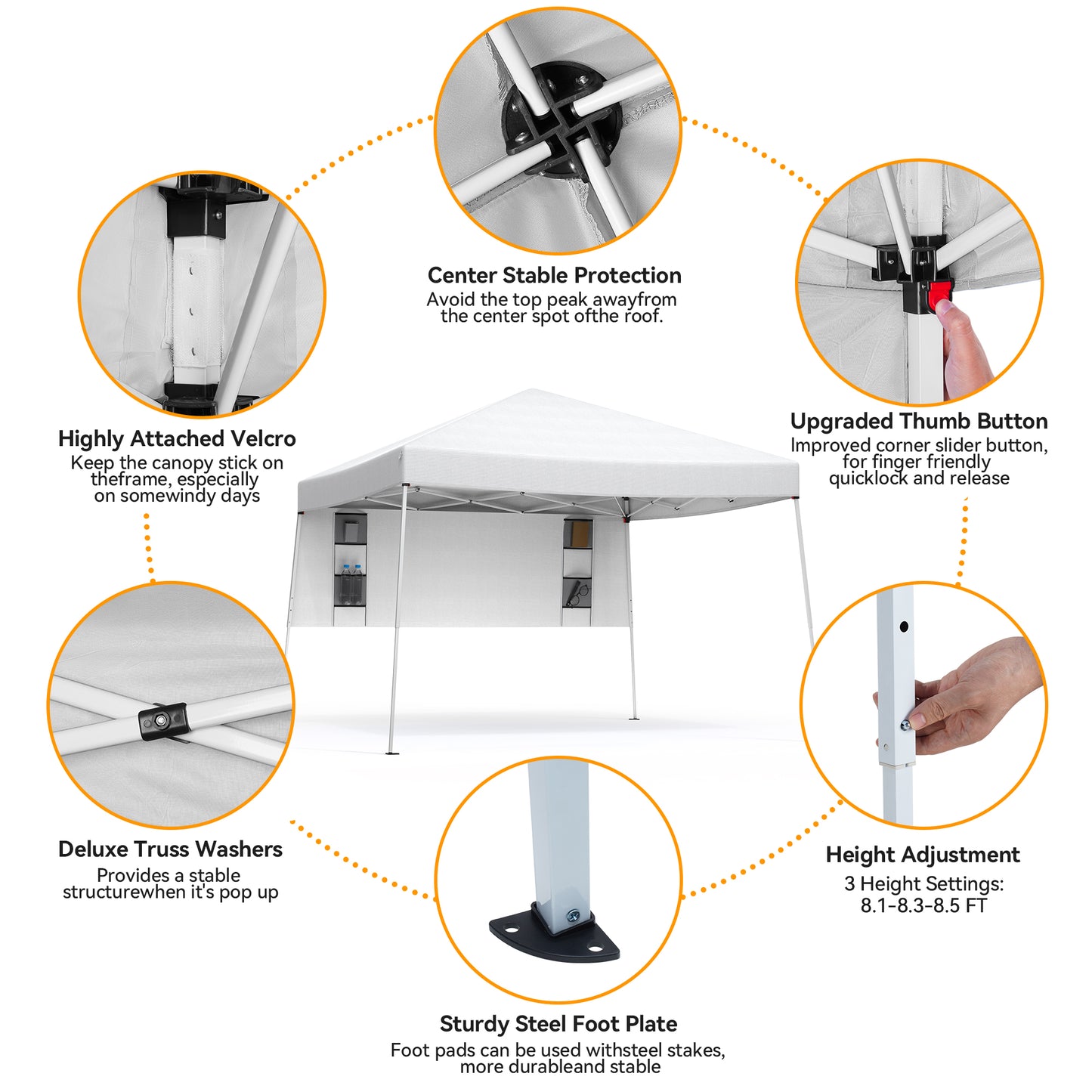 Center Stable Protection
Avoid the top peak awayfrom the center spot ofthe roof.

Highly Attached Velcro
Keep the canopy stick on theframe, especially on somewindy days

Upgraded Thumb Button
Improved corner slider button, for finger friendly quicklock and release

Deluxe Truss Washers
Provides a stable structurewhen it's pop up

Height Adjustment
3 Height Settings: 8.1-8.3-8.5 FT

Sturdy Steel Foot Plate
Foot pads can be used withsteel stakes, more durableand stable