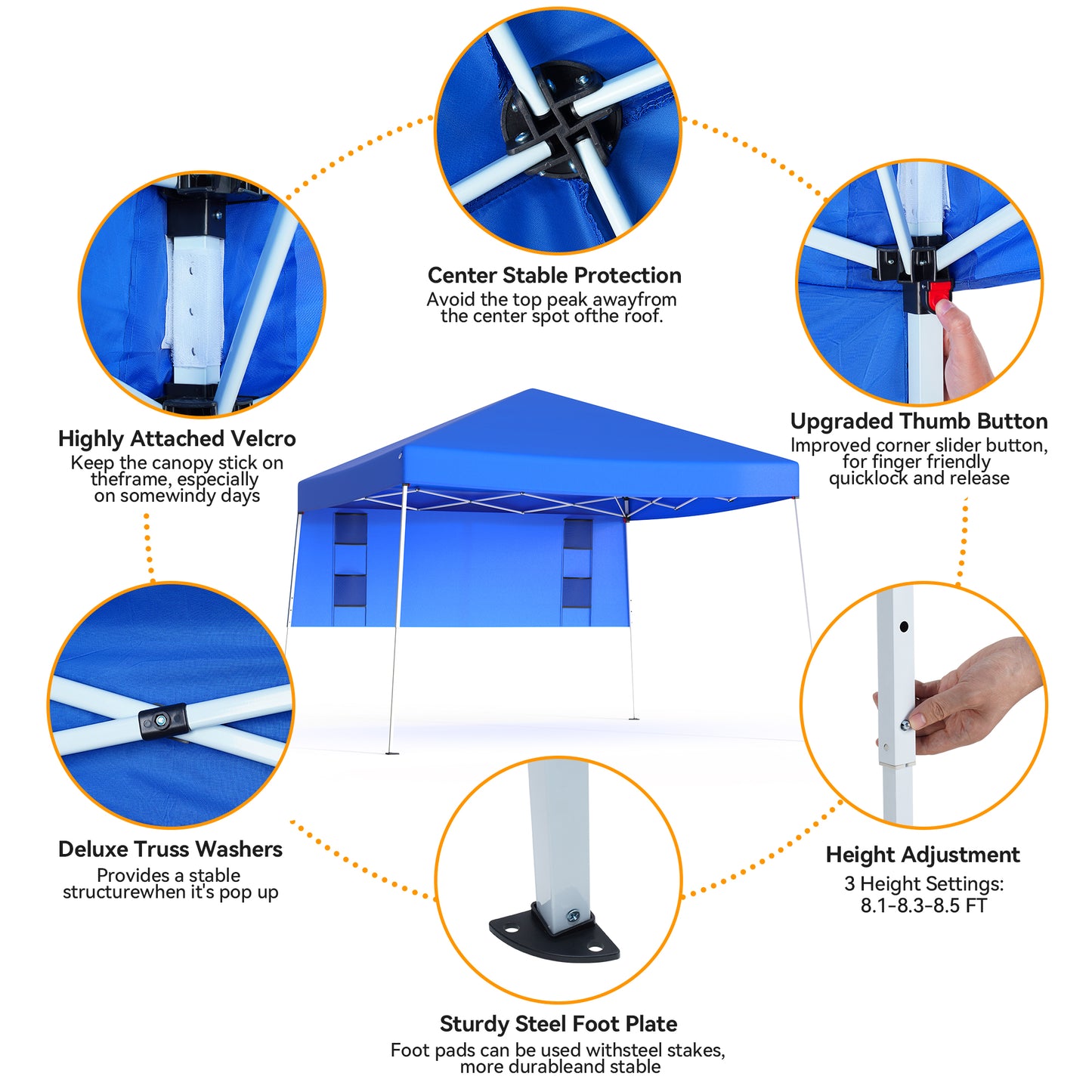 Center Stable Protection
Avoid the top peak awayfrom the center spot ofthe roof.

Highly Attached Velcro
Keep the canopy stick on theframe, especially on somewindy days

Upgraded Thumb Button
Improved corner slider button, for finger friendly quicklock and release

Deluxe Truss Washers
Provides a stable structurewhen it's pop up

Height Adjustment
3 Height Settings: 8.1-8.3-8.5 FT

Sturdy Steel Foot Plate
Foot pads can be used withsteel stakes, more durableand stable