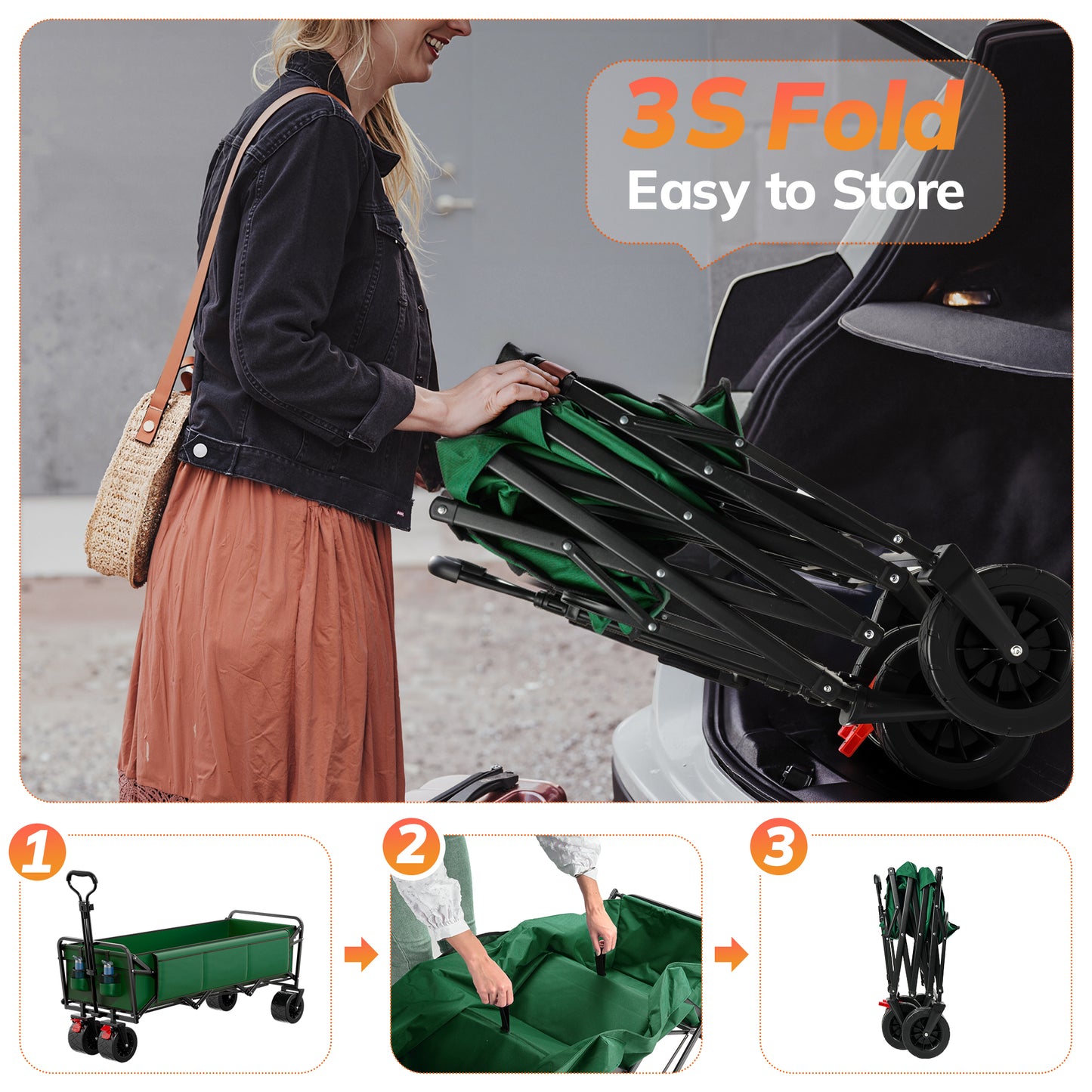 3S Fold
Easy to Store

1

2

3