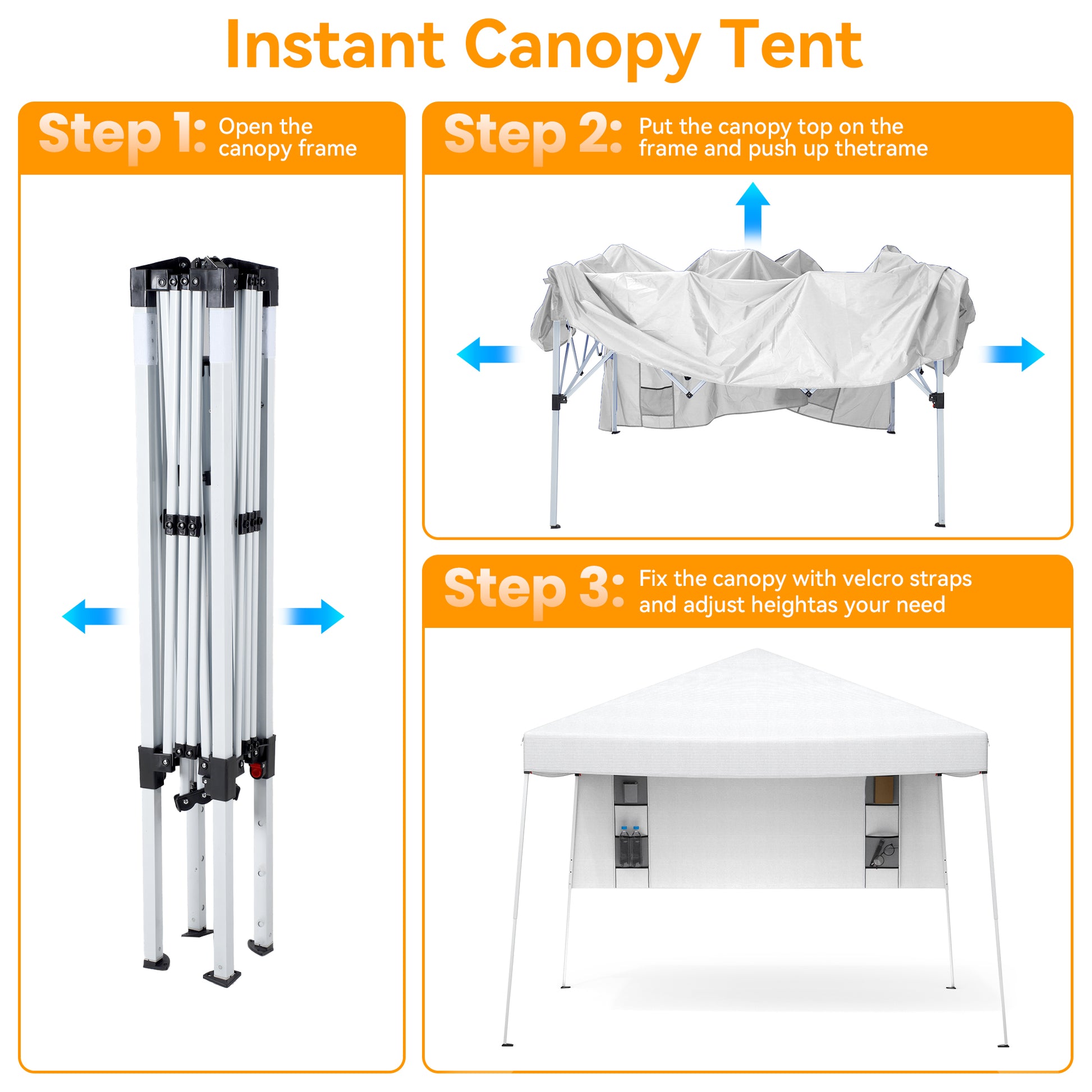 Instant Canopy Tent

Step 1: Open the canopy frame

Step 2: Put the canopy top on the frame and push up thetrame

Step 3: Fix the canopy with velcro straps and adjust heightas your need