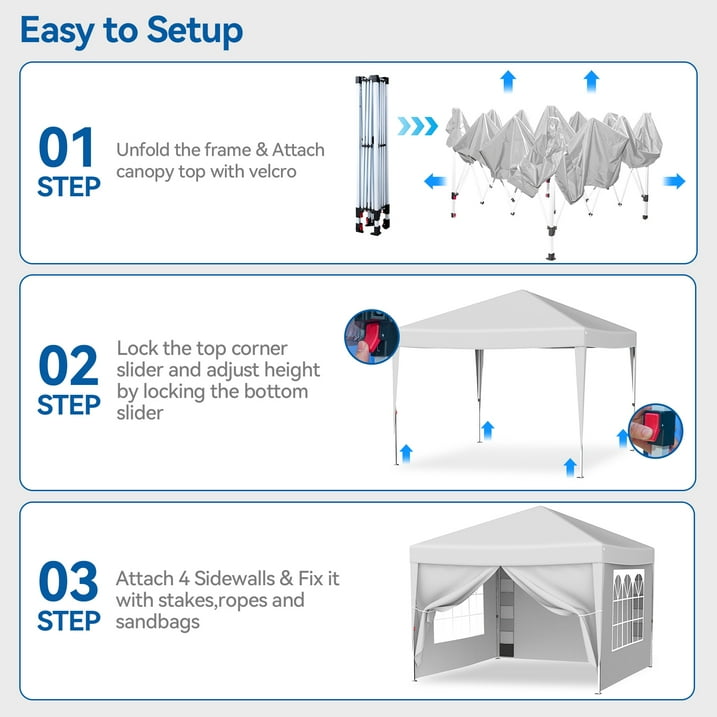 Easy to Setup

01
STEP
Unfold the frame & Attach canopy top with velcro

02
STEP
Lock the top corner slider and adjust height by locking the bottom slider

03
STEP
Attach 4 Sidewalls & Fix it with stakes,ropes and sandbags