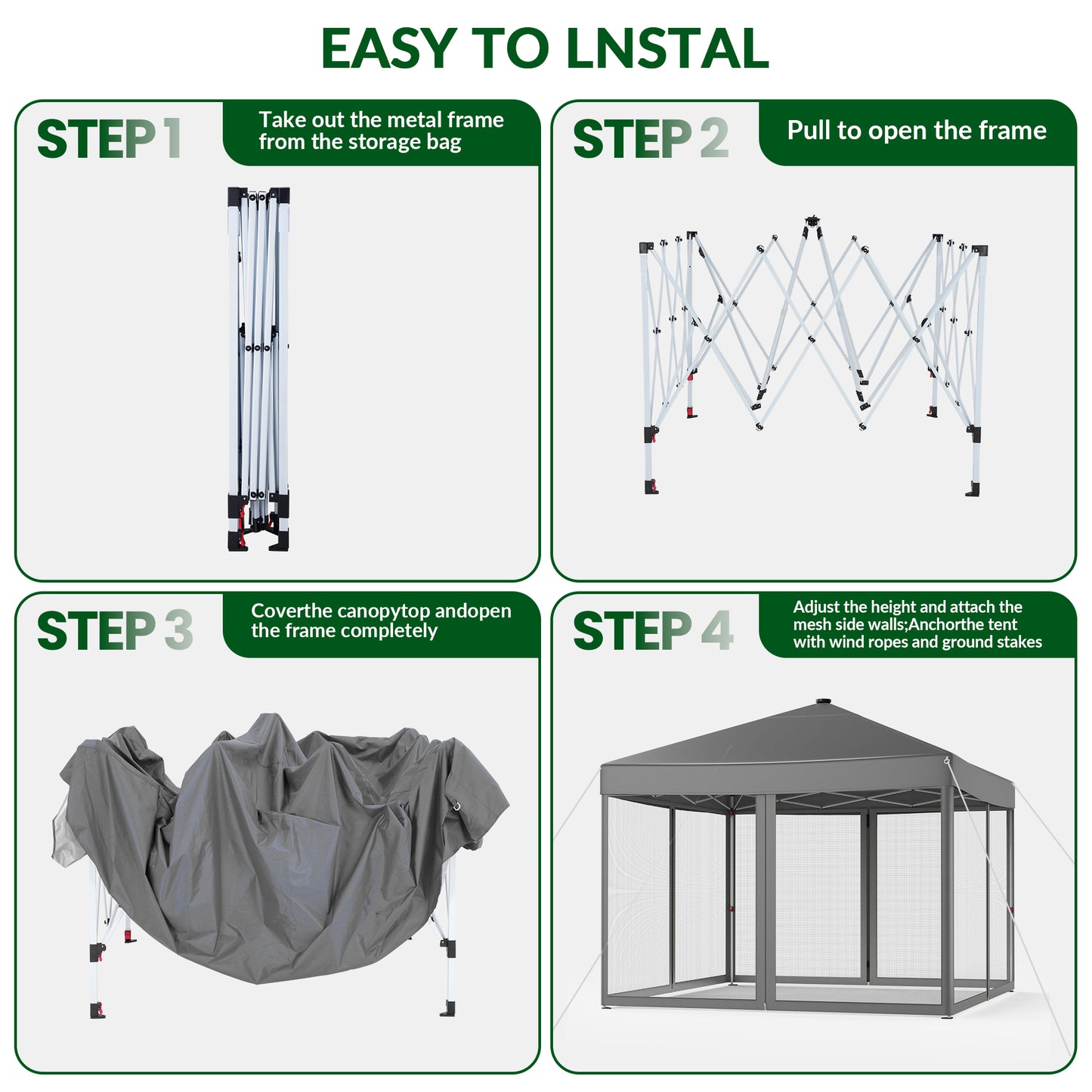 EASY TO LNSTAL

STEP 1

Take out the metal frame from the storage bag

STEP 2

Pull to open the frame

STEP 3

Coverthe canopytop andopen the frame completely

STEP 4

Adjust the height and attach the mesh side walls;Anchorthe tent with wind ropes and ground stakes