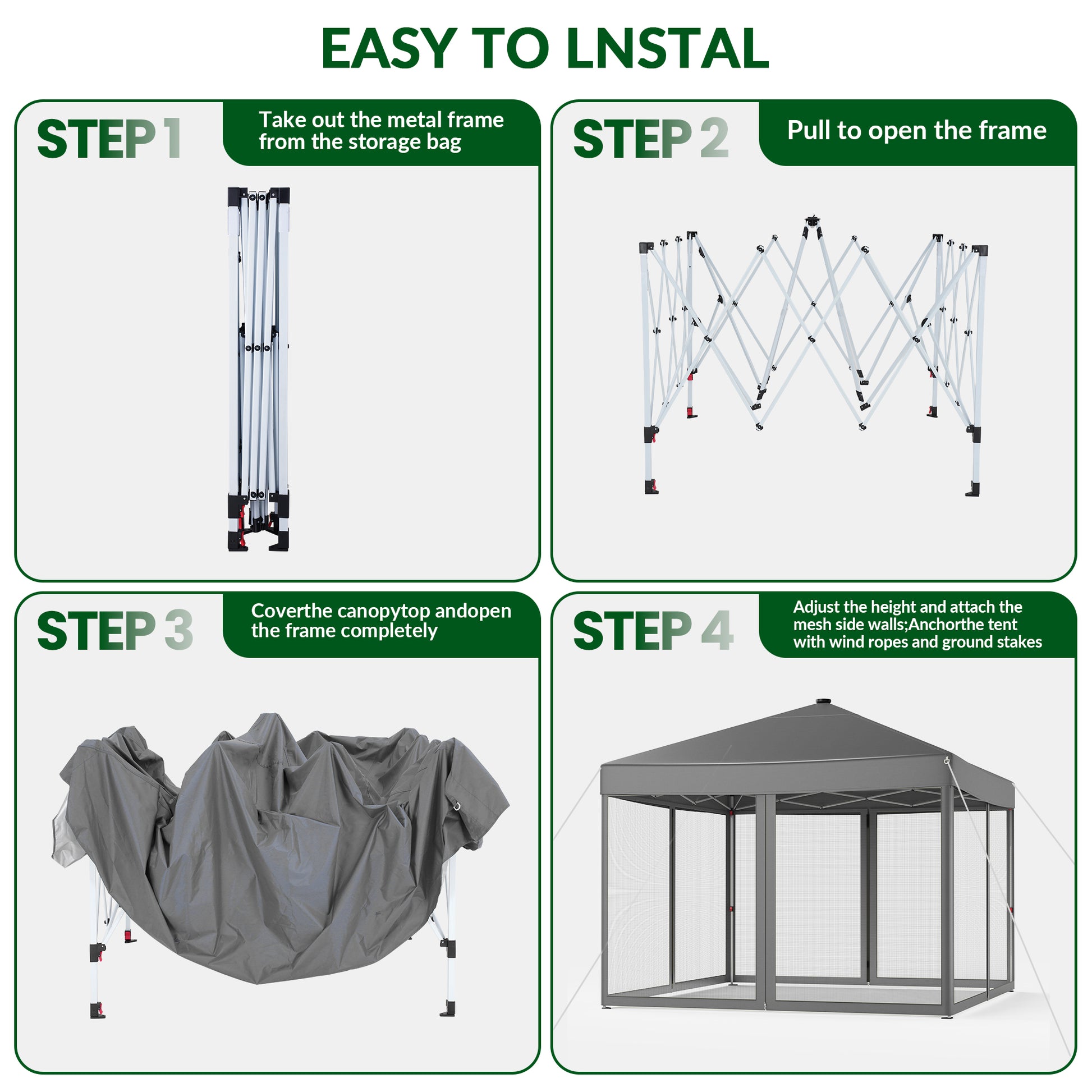 EASY TO LNSTAL

STEP 1

Take out the metal frame from the storage bag

STEP 2

Pull to open the frame

STEP 3

Coverthe canopytop andopen the frame completely

STEP 4

Adjust the height and attach the mesh side walls;Anchorthe tent with wind ropes and ground stakes