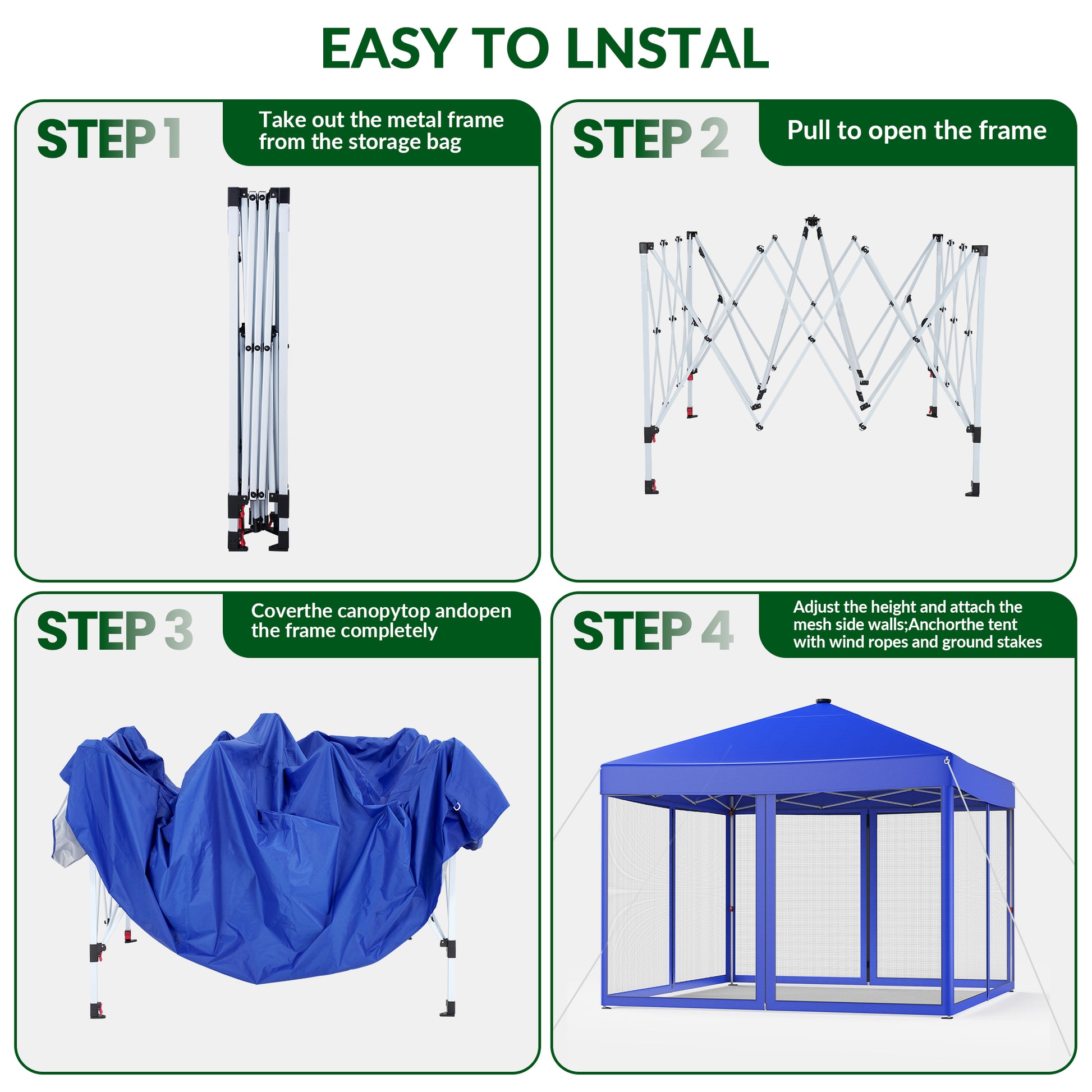 EASY TO LNSTAL

STEP 1

Take out the metal frame from the storage bag

STEP 2

Pull to open the frame

STEP 3

Coverthe canopytop andopen the frame completely

STEP 4

Adjust the height and attach the mesh side walls;Anchorthe tent with wind ropes and ground stakes