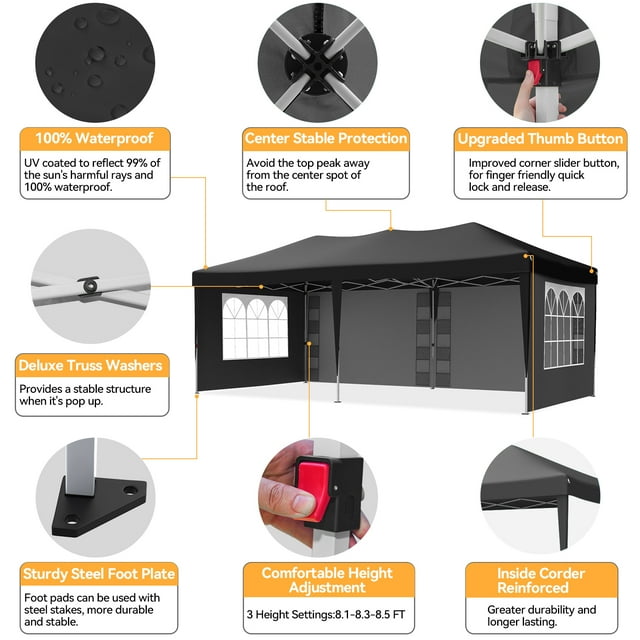 100% Waterproof

UV coated to reflect 99% of the sun's harmful rays and 100% waterproof.

Center Stable Protection

Avoid the top peak away from the center spot of the roof.

Upgraded Thumb Button

Improved corner slider button, for finger friendly quick lock and release.

Deluxe Truss Washers

Provides a stable structure when it's pop up.

Sturdy Steel Foot Plate

Foot pads can be used with steel stakes, more durable and stable.

Comfortable Height Adjustment

3 Height Settings:8.1-8.3-8.5 FT

Inside Corder Reinforced

Greater durability and longer lasting.