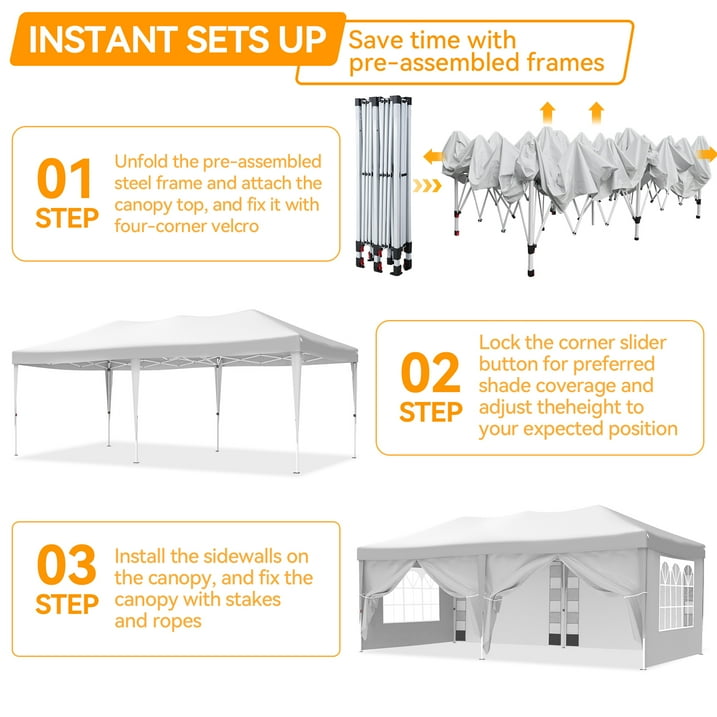 INSTANT SETS UP

Save time with pre-assembled frames

01 STEP

Unfold the pre-assembled steel frame and attach the canopy top, and fix it with four-corner velcro

02 STEP

Lock the corner slider button for preferred shade coverage and adjust theheight to your expected position

03 STEP

Install the sidewalls on the canopy, and fix the canopy with stakes and ropes